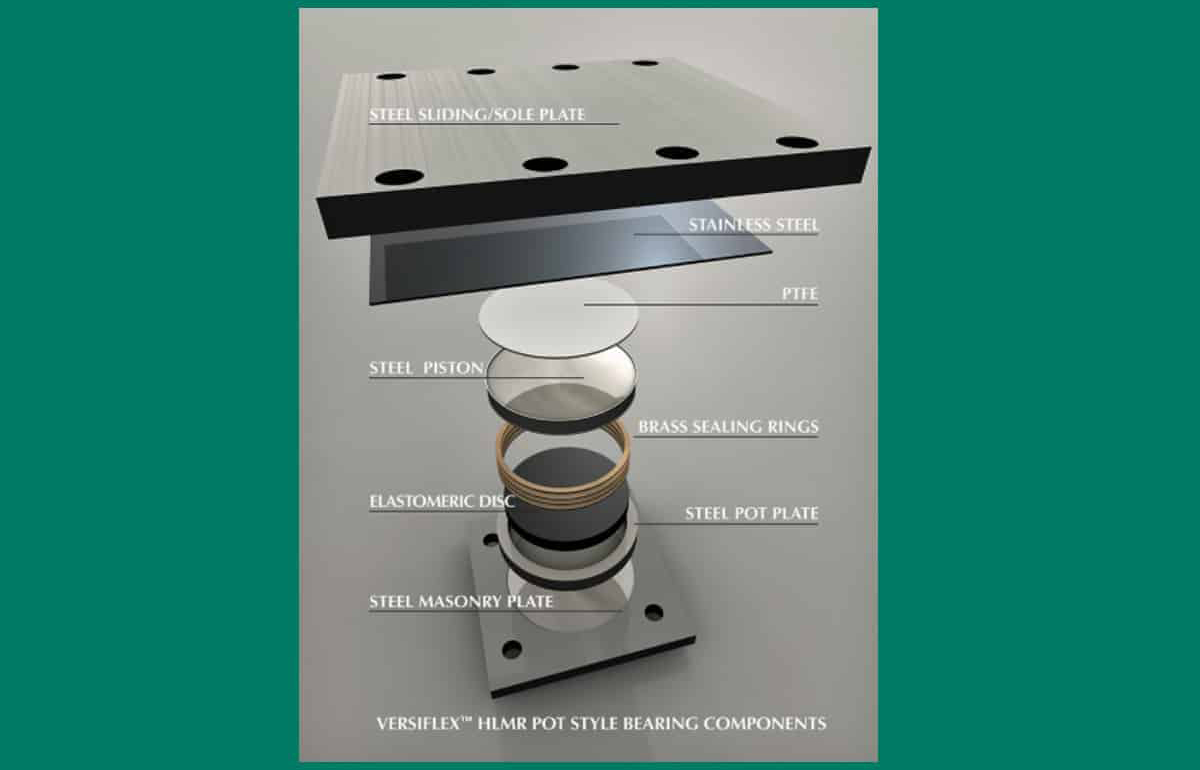 STEEL SLIDING/SOLE PLATE

STAINLESS STEEL

PTFE

STEEL PISTON

BRASS SEALING RINGS

ELASTOMERIC DISC

STEEL POT PLATE

STEEL MASONRY PLATE

VERSIFLEX™ HLMR POT STYLE BEARING COMPONENTS