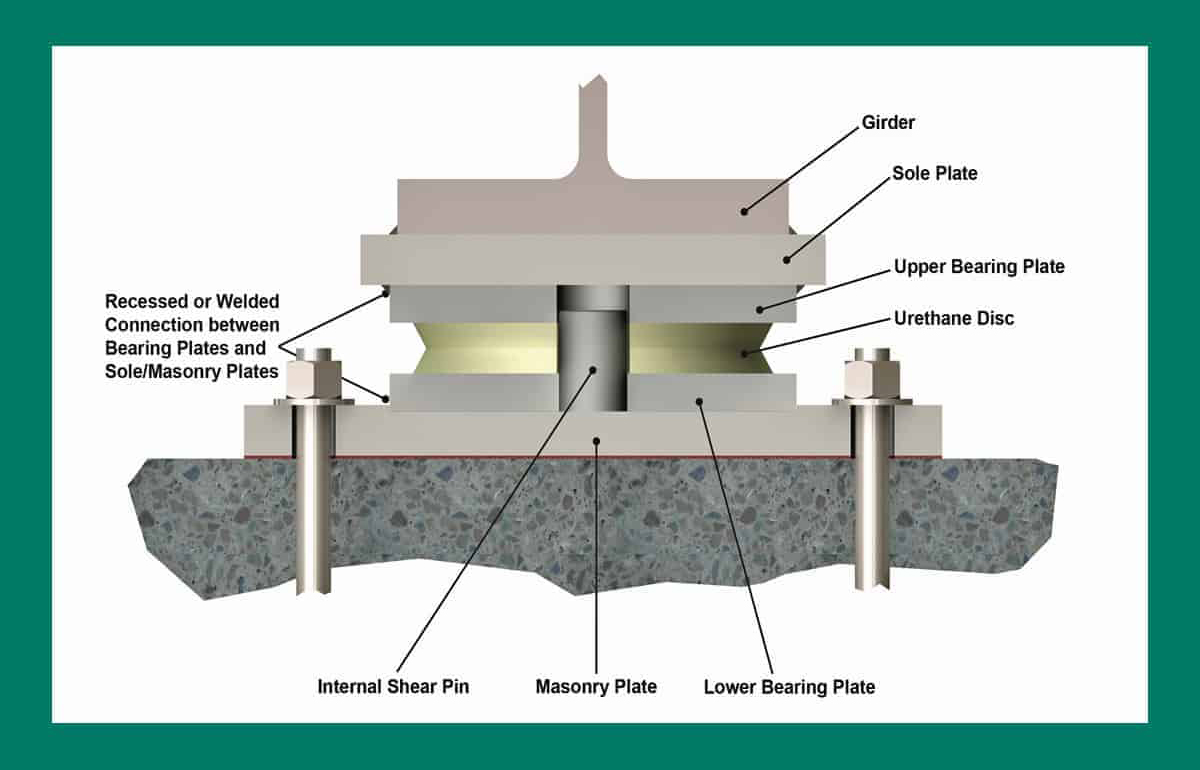 Girder

Sole Plate

Upper Bearing Plate

Urethane Disc

Recessed or Welded Connection between Bearing Plates and Sole/Masonry Plates

Internal Shear Pin

Masonry Plate

Lower Bearing Plate